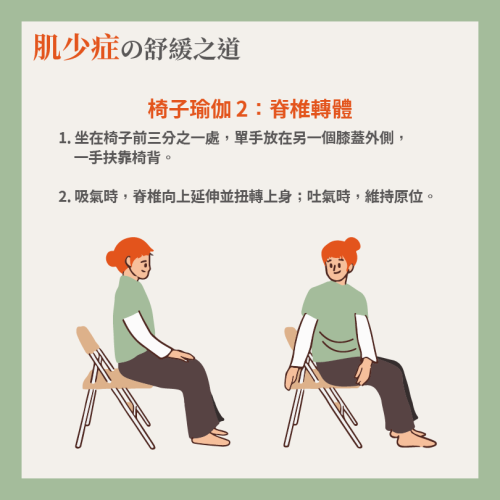 肌少症の舒緩之道

椅子瑜伽 2：脊椎轉體

1. 坐在椅子前三分之一處，單手放在另一個膝蓋外側，一手扶靠椅背。

2. 吸氣時，脊椎向上延伸並扭轉上身；吐氣時，維持原位。