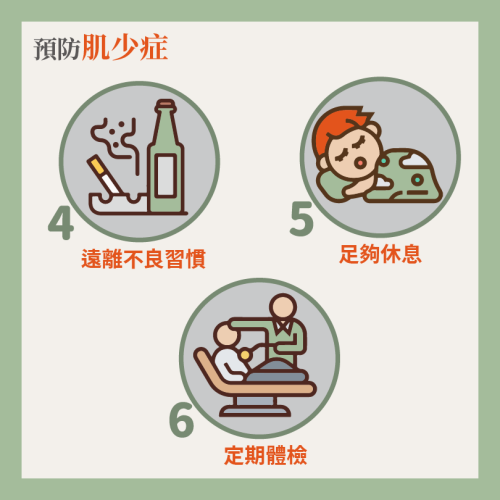 預防肌少症

4
遠離不良習慣

5
足夠休息

6
定期體檢