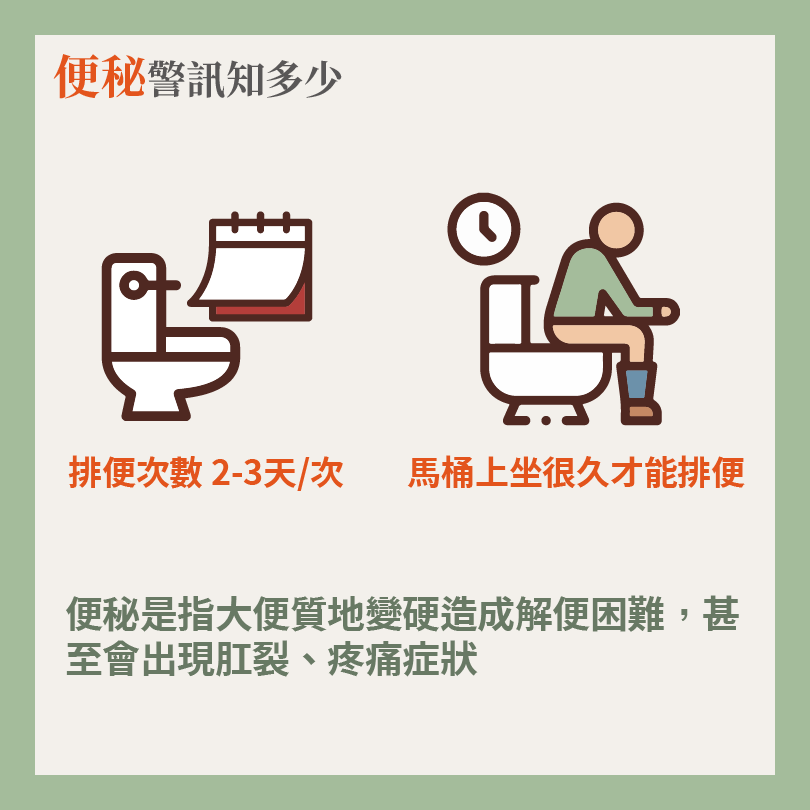 便秘警訊知多少

排便次數 2-3天/次

馬桶上坐很久才能排便

便秘是指大便質地變硬造成解便困難，甚至會出現肛裂、疼痛症狀