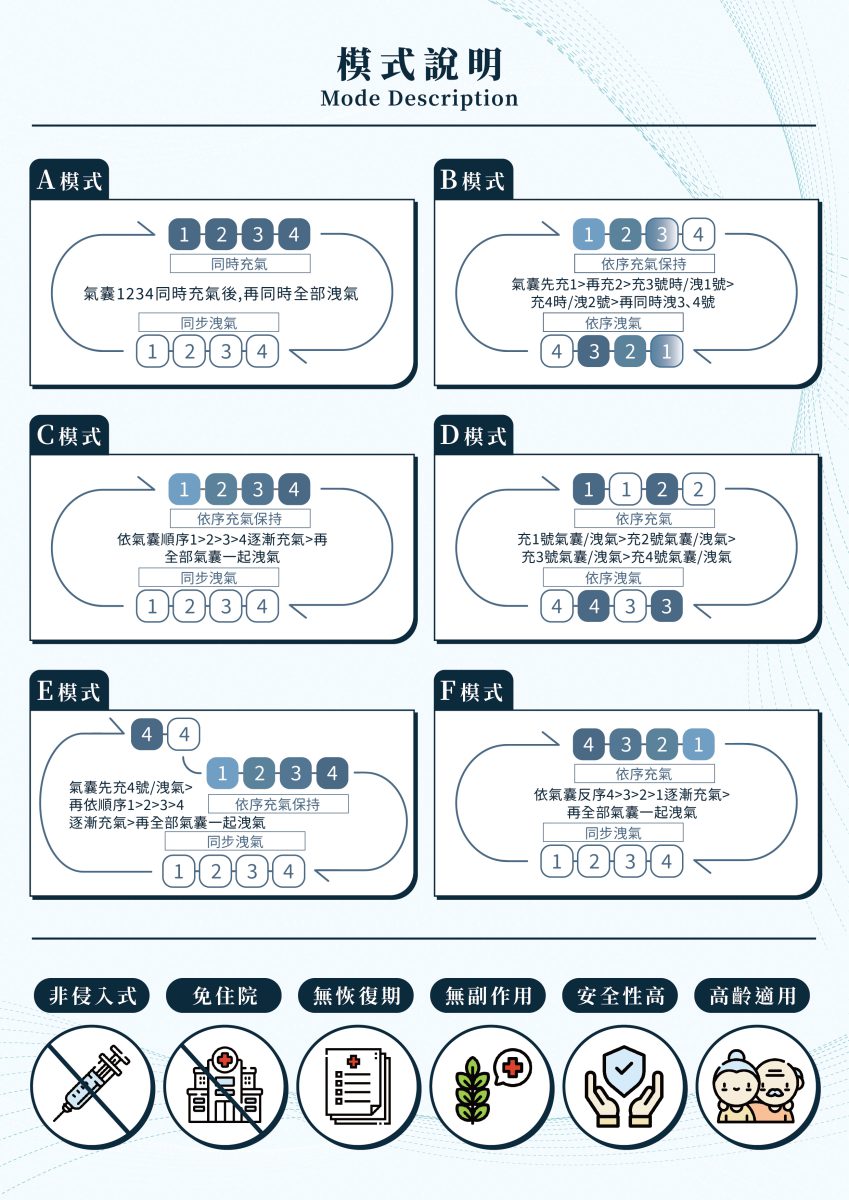 模式說明
Mode Description

A模式

1 2 3 4
同時充氣
氣囊1234同時充氣後,再同時全部洩氣
同步洩氣
1 2 3 4

B模式

1 2 3 4
依序充氣保持
氣囊先充1>再充2>充3號時/洩1號>充4時/洩2號>再同時洩3、4號
依序洩氣
4 3 2 1

C模式

1 2 3 4
依序充氣保持
依氣囊順序1>2>3>4逐漸充氣>再全部氣囊一起洩氣
同步洩氣
1 2 3 4

D模式

1 1 2 2
依序充氣
充1號氣囊/洩氣>充2號氣囊/洩氣>充3號氣囊/洩氣>充4號氣囊/洩氣
依序洩氣
4 4 3 3

E模式

4 4
1 2 3 4
氣囊先充4號/洩氣>再依順序1>2>3>4逐漸充氣>再全部氣囊一起洩氣
依序充氣保持
同步洩氣
1 2 3 4

F模式

4 3 2 1
依序充氣
依氣囊反序4>3>2>1逐漸充氣>再全部氣囊一起洩氣
同步洩氣
1 2 3 4

非侵入式
免住院
無恢復期
無副作用
安全性高
高齡適用